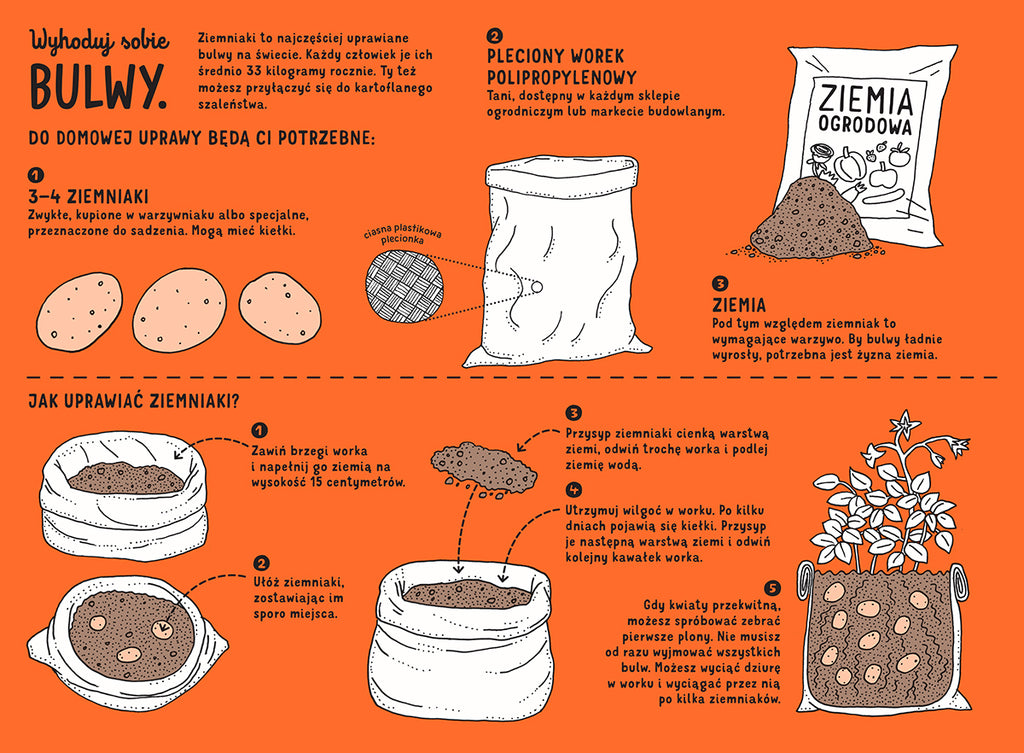 Wyhoduj sobie
BULWY.

Ziemniaki to najczęściej uprawiane bulwy na świecie. Każdy człowiek je ich średnio 33 kilogramy rocznie. Ty też możesz przyłączyć się do kartoflanego szaleństwa.

DO DOMOWEJ UPRAWY BĘDĄ CI POTRZEBNE:

1
3–4 ZIEMNIAKI
Zwykłe, kupione w warzywniaku albo specjalne, przeznaczone do sadzenia. Mogą mieć kiełki.

2
PLECIONY WOREK POLIPROPYLENOWY
Tani, dostępny w każdym sklepie ogrodniczym lub markecie budowlanym.

ciasna plastikowa plecionka

ZIEMIA OGRODOWA

3
ZIEMIA
Pod tym względem ziemniak to wymagające warzywo. By bulwy ładnie wyrosły, potrzebna jest żyzna ziemia.

JAK UPRAWIAĆ ZIEMNIAKI?

1
Zawiń brzegi worka i napełnij go ziemią na wysokość 15 centymetrów.

2
Ułóż ziemniaki, zostawiając im sporo miejsca.

3
Przysyp ziemniaki cienką warstwą ziemi, odwiń trochę worka i podlej ziemię wodą.

4
Utrzymuj wilgoć w worku. Po kilku dniach pojawią się kiełki. Przysyp je następną warstwą ziemi i odwiń kolejny kawałek worka.

5
Gdy kwiaty przekwitną, możesz spróbować zebrać pierwsze plony. Nie musisz od razu wyjmować wszystkich bulw. Możesz wyciąć dziurę w worku i wyciągać przez nią po kilka ziemniaków.