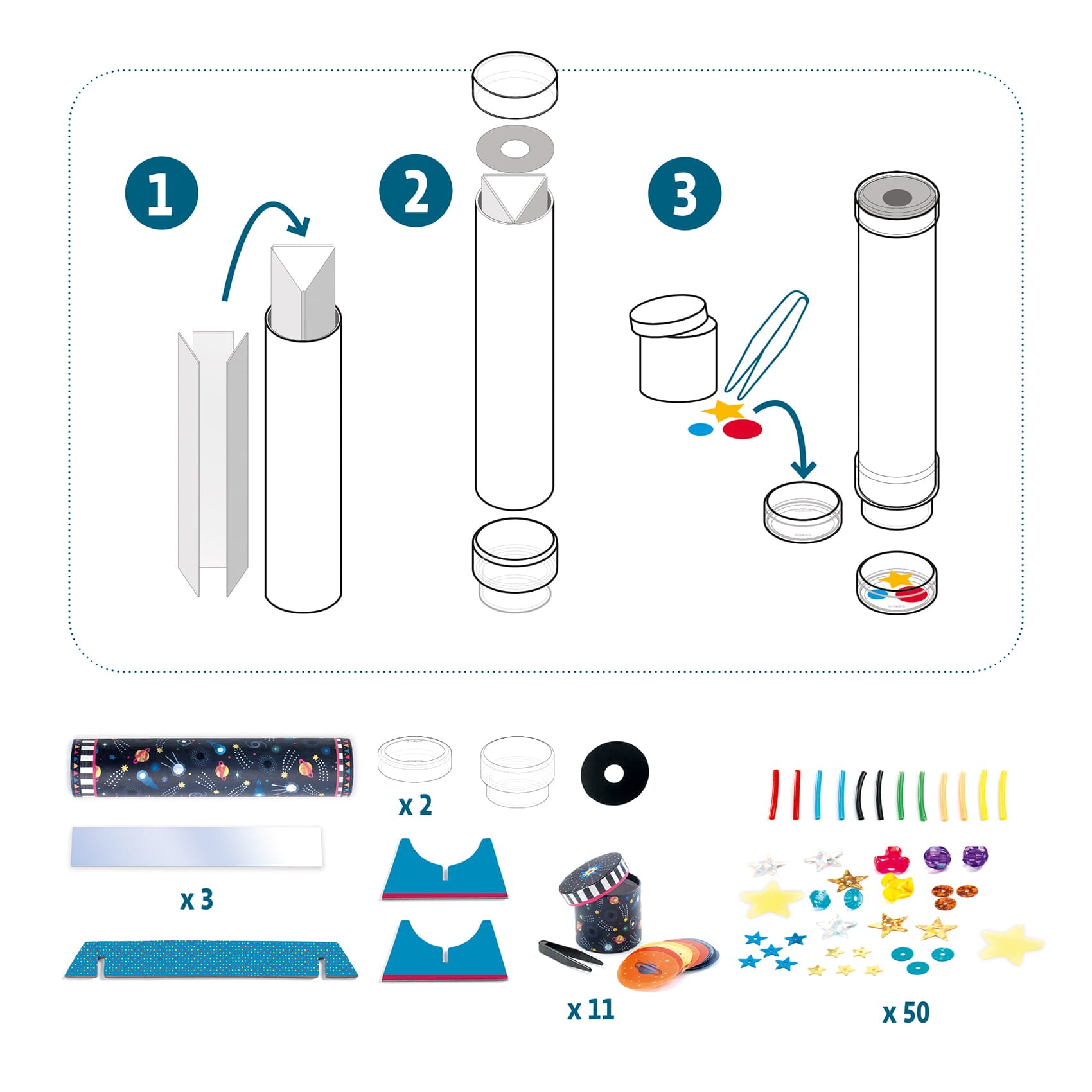 1

2

3

x 2

x 3

x 11

x 50